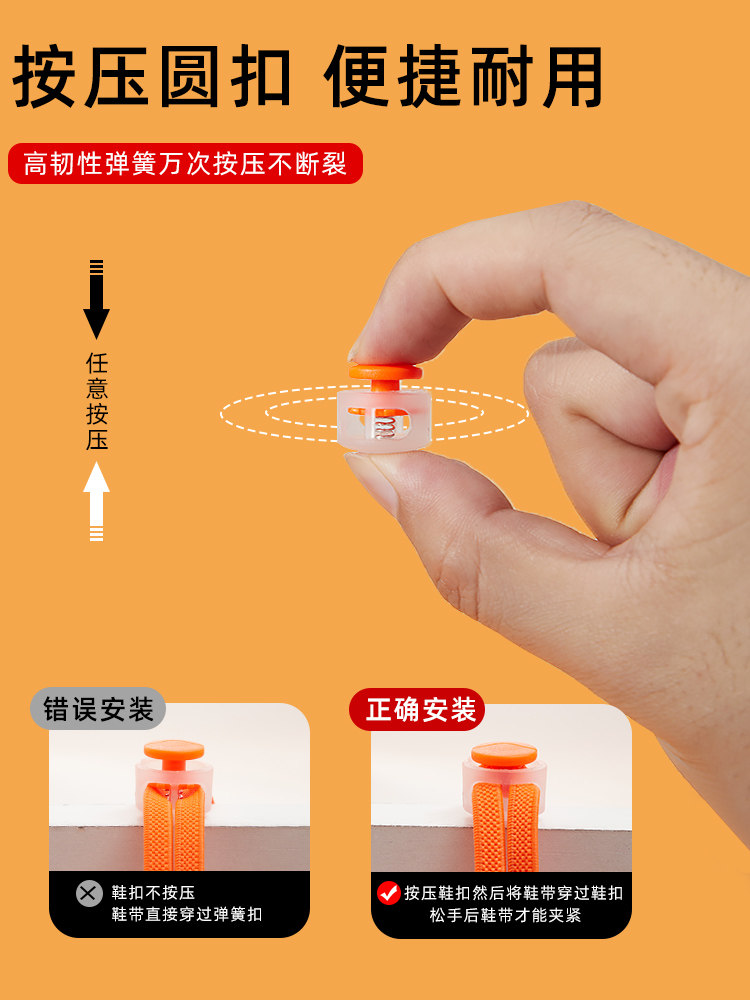 按压圆扣 便捷耐用

高韧性弹簧万次按压不断裂

任意按压

错误安装

鞋扣不按压
鞋带直接穿过弹簧扣

正确安装

按压鞋扣然后将鞋带穿过鞋扣
松手后鞋带才能夹紧