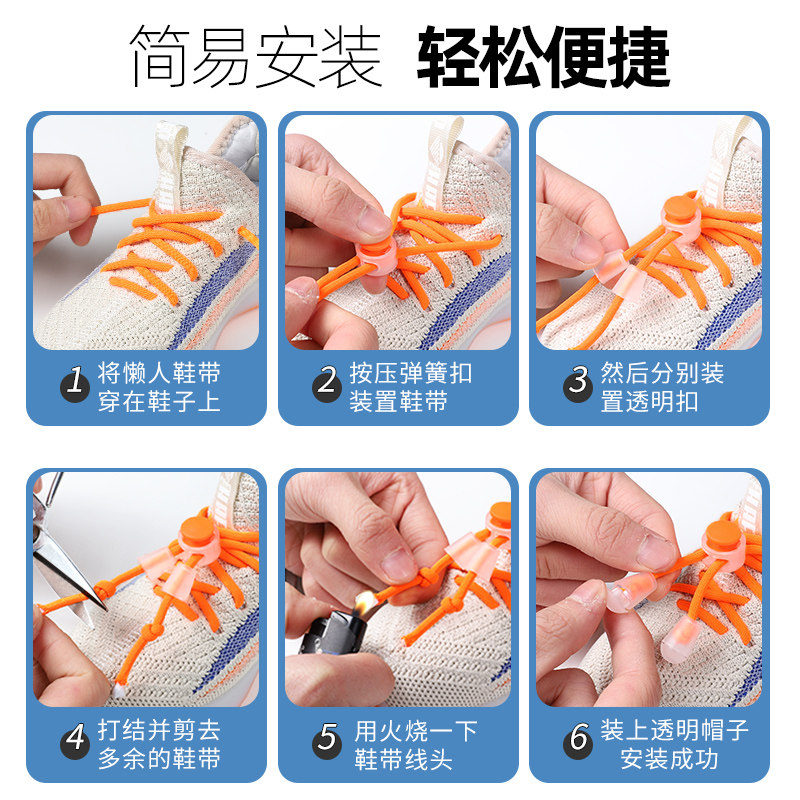 简易安装 轻松便捷

1 将懒人鞋带穿在鞋子上

2 按压弹簧扣装置鞋带

3 然后分别装置透明扣

4 打结并剪去多余的鞋带

5 用火烧一下鞋带线头

6 装上透明帽子安装成功