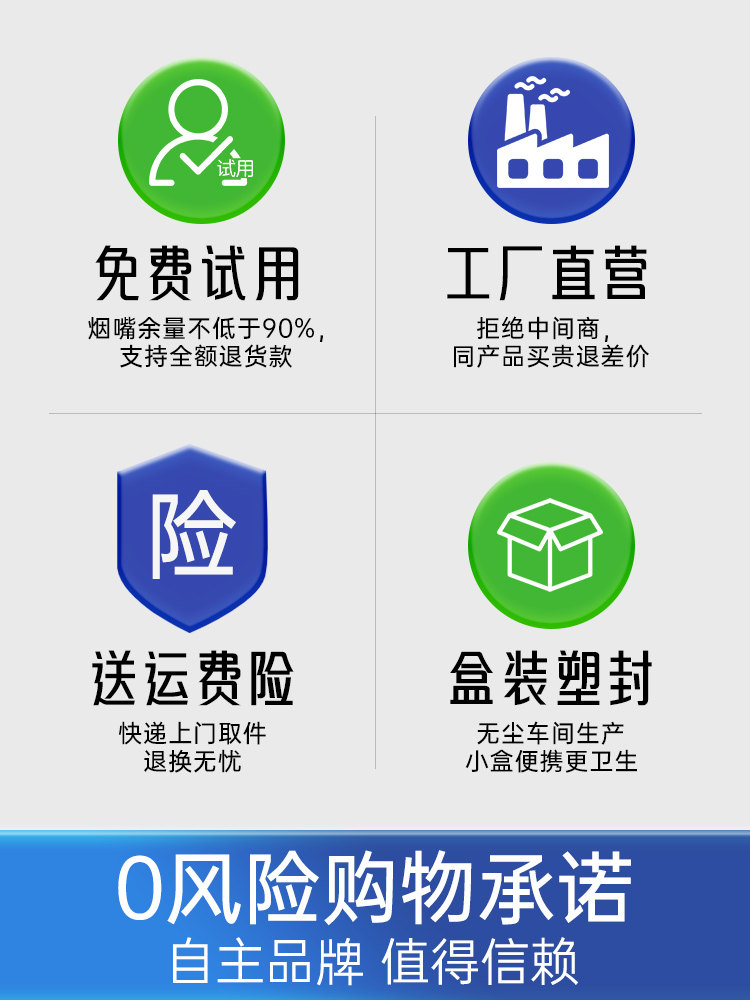 试用

免费试用

烟嘴余量不低于90%,
支持全额退货款

工厂直营

拒绝中间商,
同产品买贵退差价

险

送运费险

快递上门取件
退换无忧

盒装塑封

无尘车间生产
小盒便携更卫生

0风险购物承诺

自主品牌 值得信赖