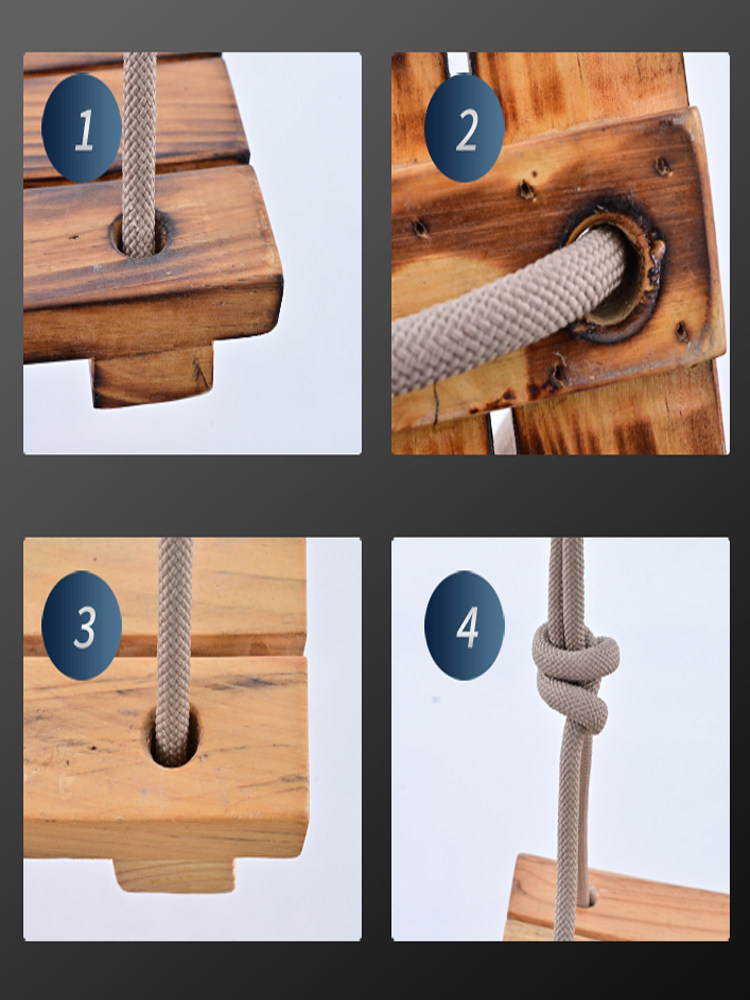 1

2

3

4