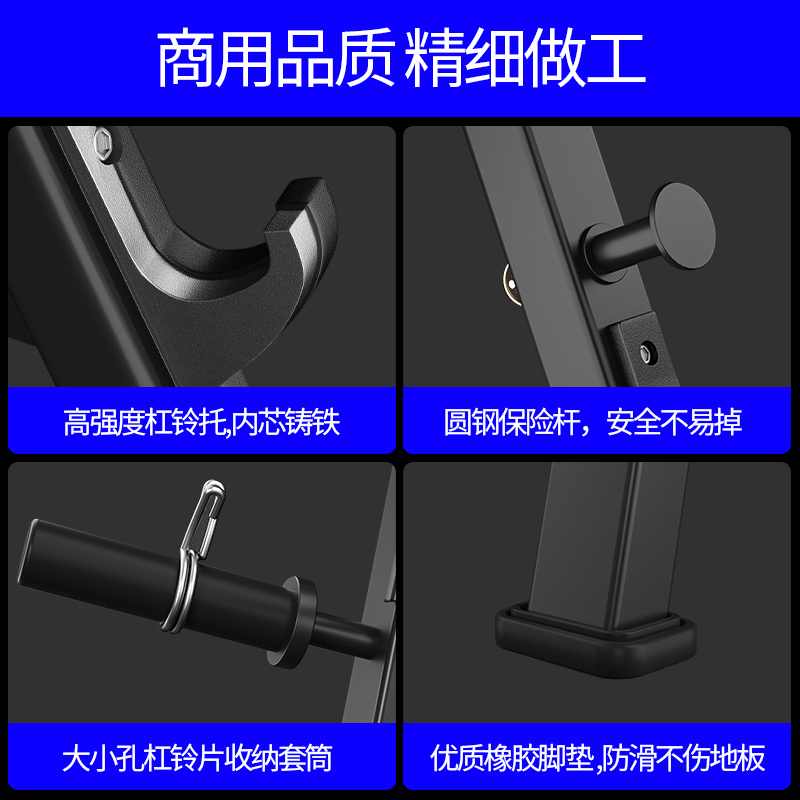 商用品质 精细做工

高强度杠铃托,内芯铸铁

圆钢保险杆，安全不易掉

大小孔杠铃片收纳套筒

优质橡胶脚垫,防滑不伤地板