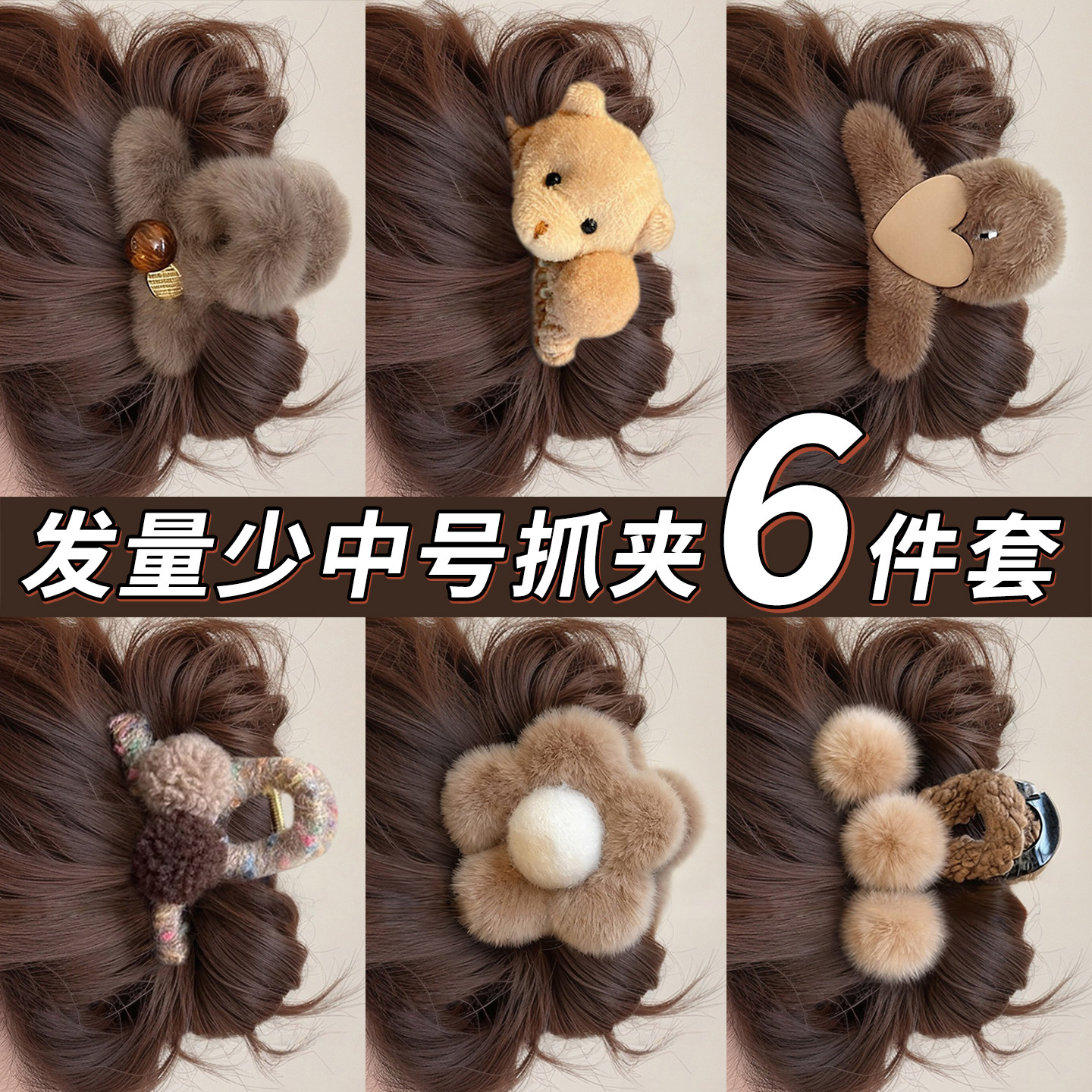 发量少中号抓夹6件套