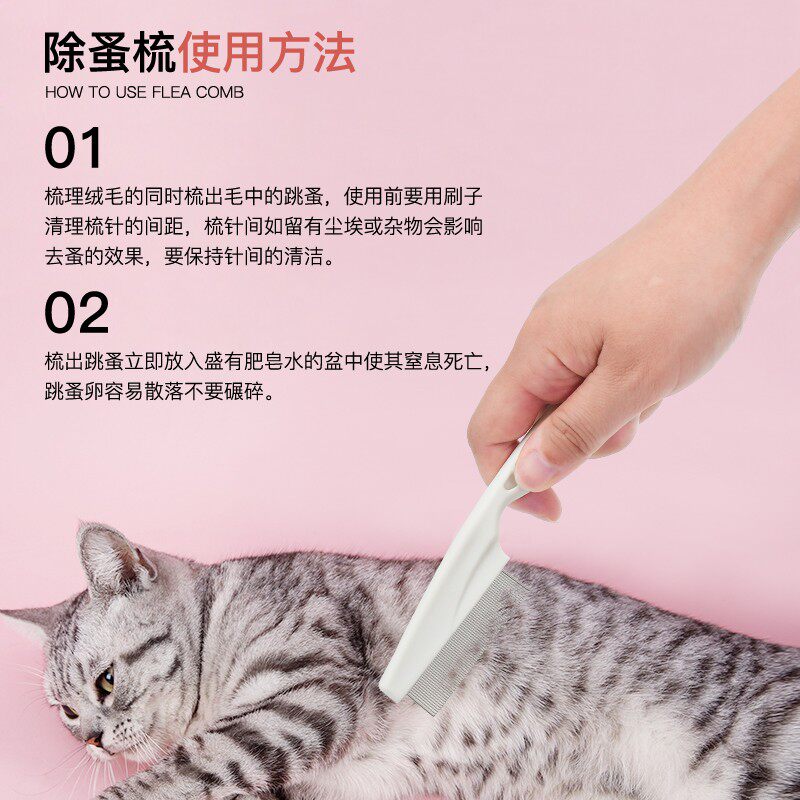 除蚤梳使用方法
HOW TO USE FLEA COMB

01
梳理绒毛的同时梳出毛中的跳蚤，使用前要用刷子清理梳针的间距，梳针间如留有尘埃或杂物会影响去蚤的效果，要保持针间的清洁。

02
梳出跳蚤立即放入盛有肥皂水的盆中使其窒息死亡，跳蚤卵容易散落不要碾碎。