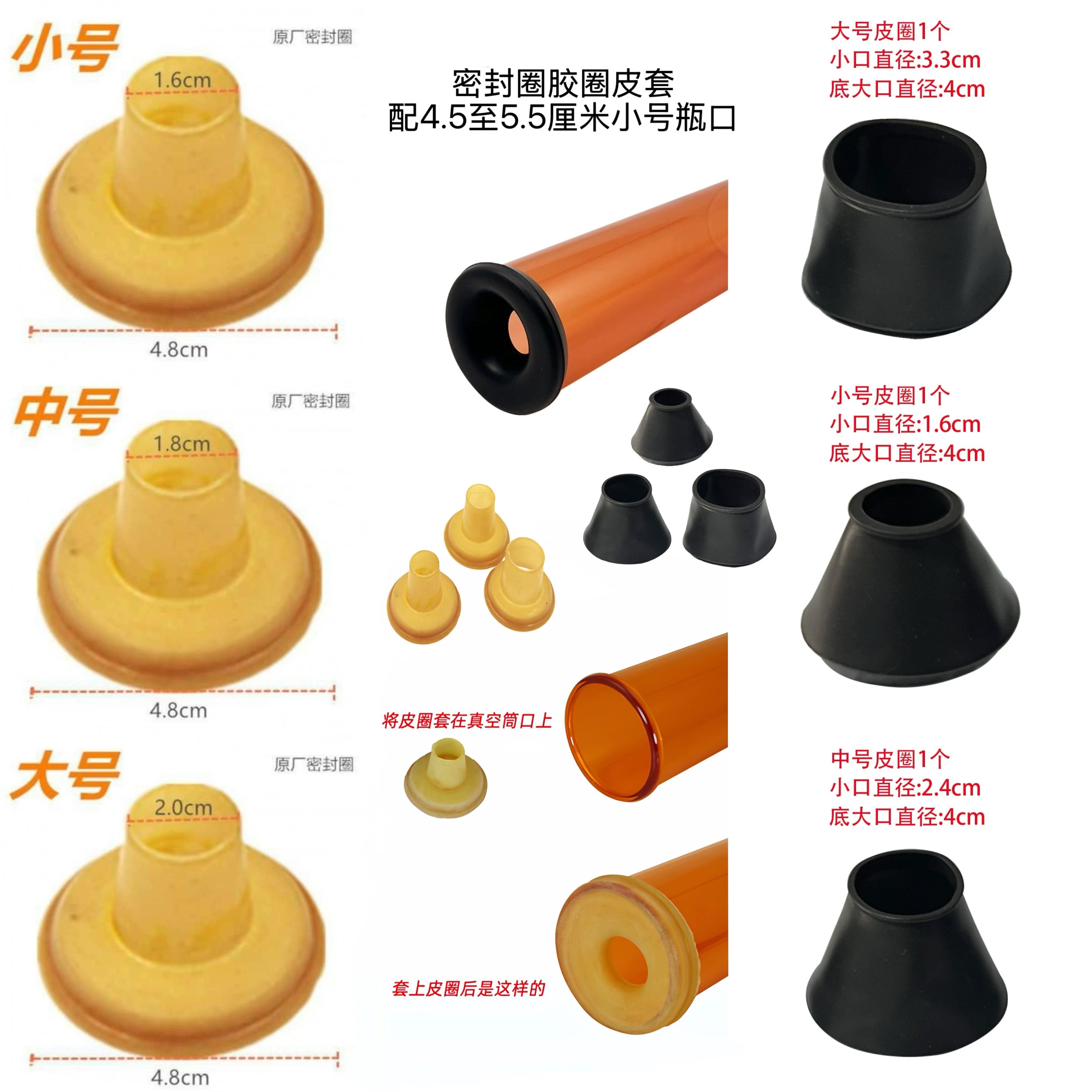 小号

原厂密封圈

1.6cm

4.8cm

中号

原厂密封圈

1.8cm

4.8cm

大号

原厂密封圈

2.0cm

4.8cm

密封圈胶圈皮套
配4.5至5.5厘米小号瓶口

将皮圈套在真空筒口上

套上皮圈后是这样的

大号皮圈1个
小口直径:3.3cm
底大口直径:4cm

小号皮圈1个
小口直径:1.6cm
底大口直径:4cm

中号皮圈1个
小口直径:2.4cm
底大口直径:4cm