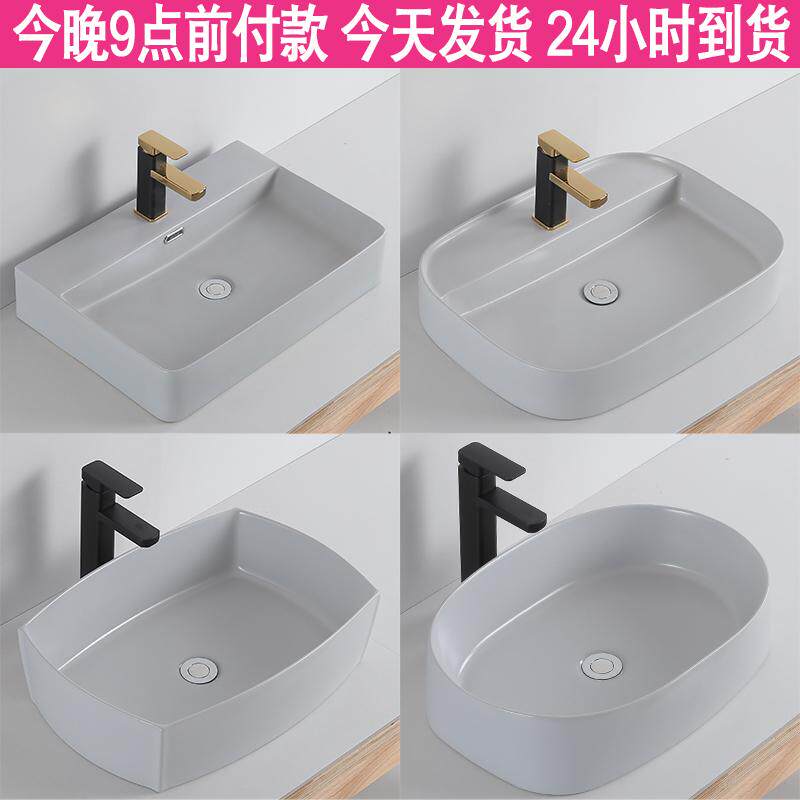 今晚9点前付款 今天发货 24小时到货