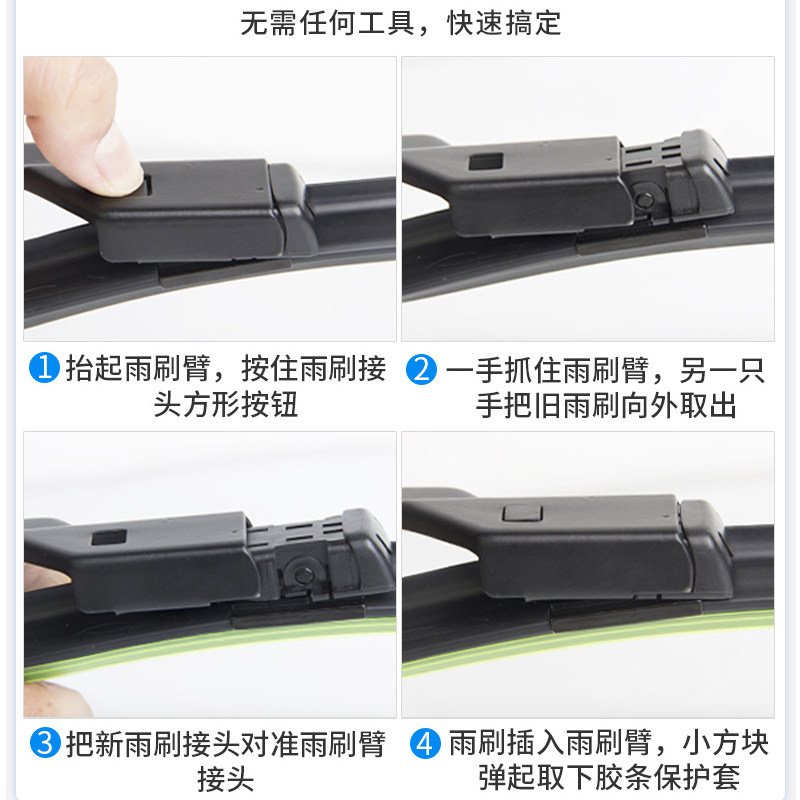 无需任何工具，快速搞定

1 抬起雨刷臂，按住雨刷接头方形按钮

2 一手抓住雨刷臂，另一只手把旧雨刷向外取出

3 把新雨刷接头对准雨刷臂接头

4 雨刷插入雨刷臂，小方块弹起取下胶条保护套