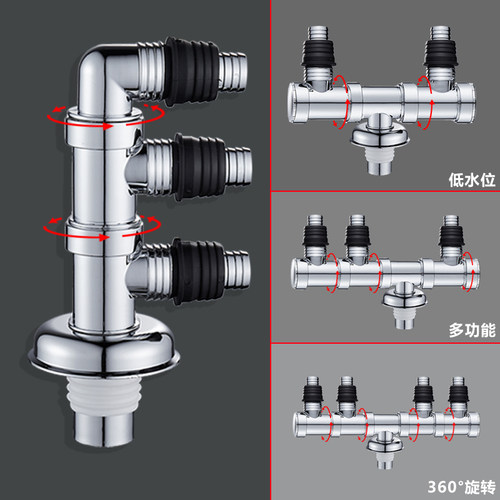 低水位

多功能

360°旋转