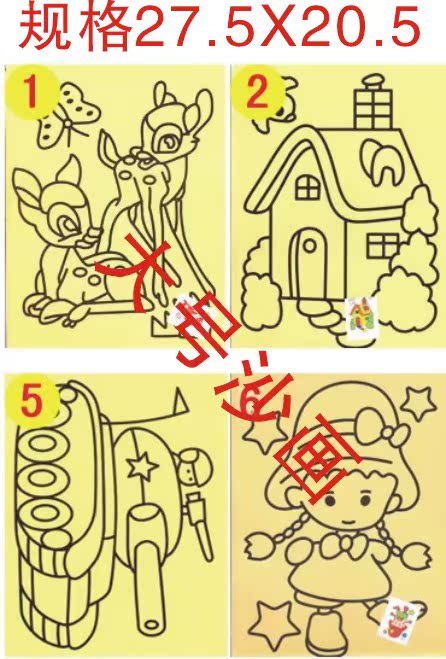 规格27.5X20.5

1

2

5

6

大号沙画