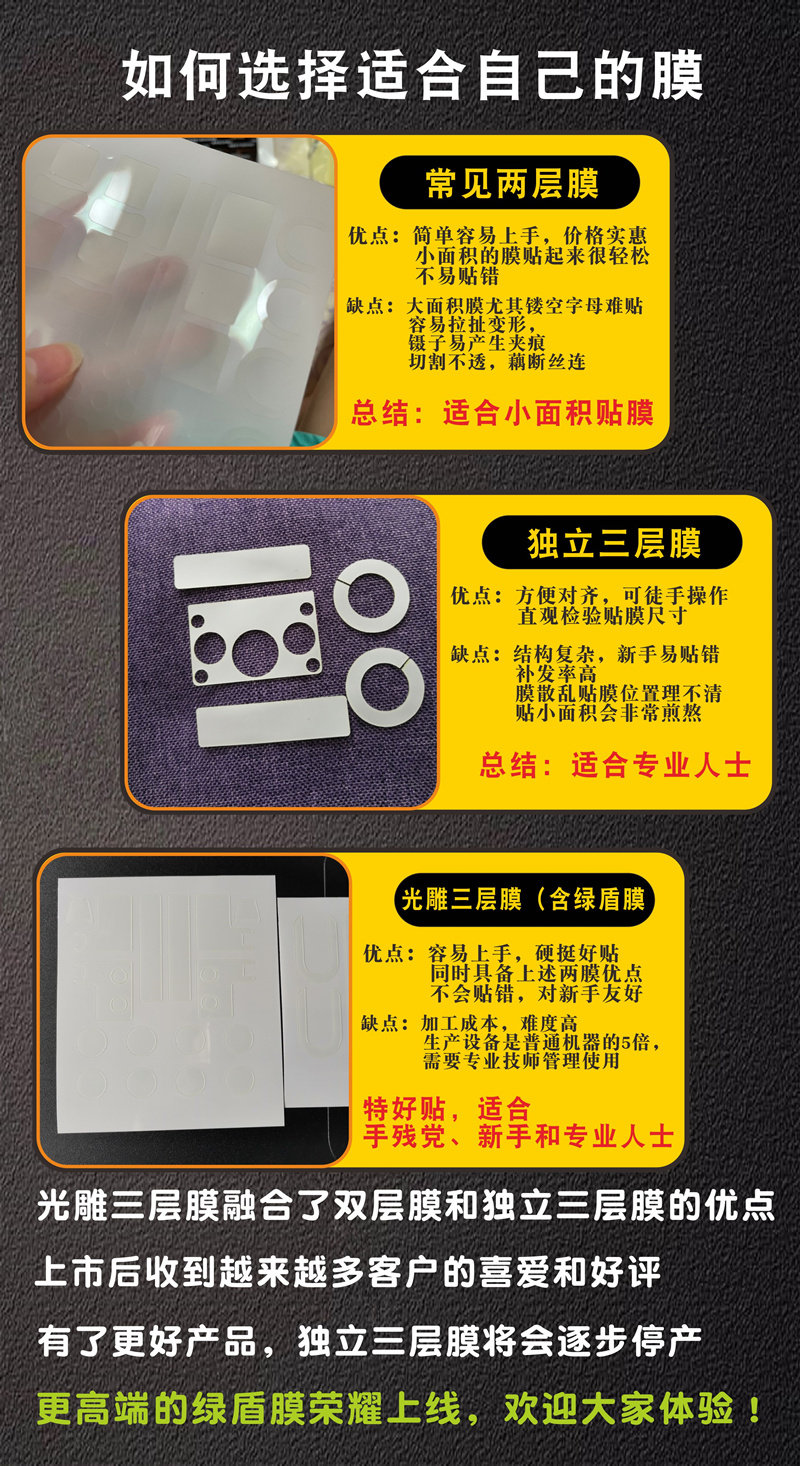 如何选择适合自己的膜

常见两层膜

优点：简单容易上手，价格实惠
小面积的膜贴起来很轻松
不易贴错

缺点：大面积膜尤其镂空字母难贴
容易拉扯变形，
镊子易产生夹痕
切割不透，藕断丝连

总结：适合小面积贴膜

独立三层膜

优点：方便对齐，可徒手操作
直观检验贴膜尺寸

缺点：结构复杂，新手易贴错
补发率高
膜散乱贴膜位置理不清
贴小面积会非常煎熬

总结：适合专业人士

光雕三层膜（含绿盾膜

优点：容易上手，硬挺好贴
同时具备上述两膜优点
不会贴错，对新手友好

缺点：加工成本，难度高
生产设备是普通机器的5倍，
需要专业技师管理使用

特好贴，适合
手残党、新手和专业人士

光雕三层膜融合了双层膜和独立三层膜的优点

上市后收到越来越多客户的喜爱和好评

有了更好产品，独立三层膜将会逐步停产

更高端的绿盾膜荣耀上线，欢迎大家体验！