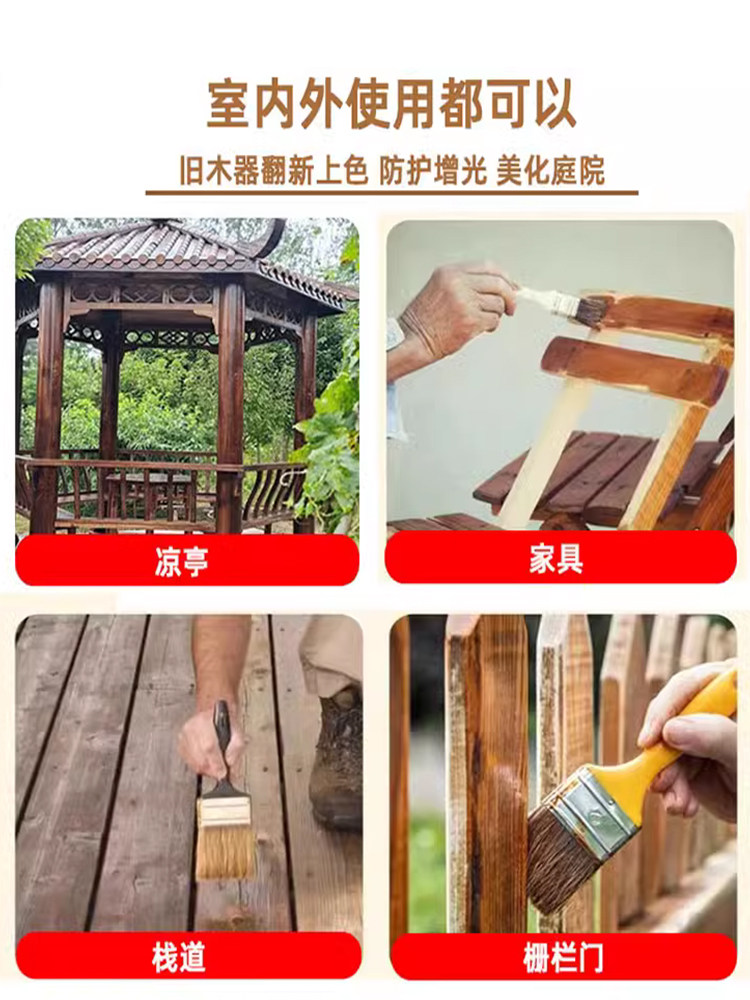 室内外使用都可以

旧木器翻新上色 防护增光 美化庭院

凉亭

家具

栈道

栅栏门