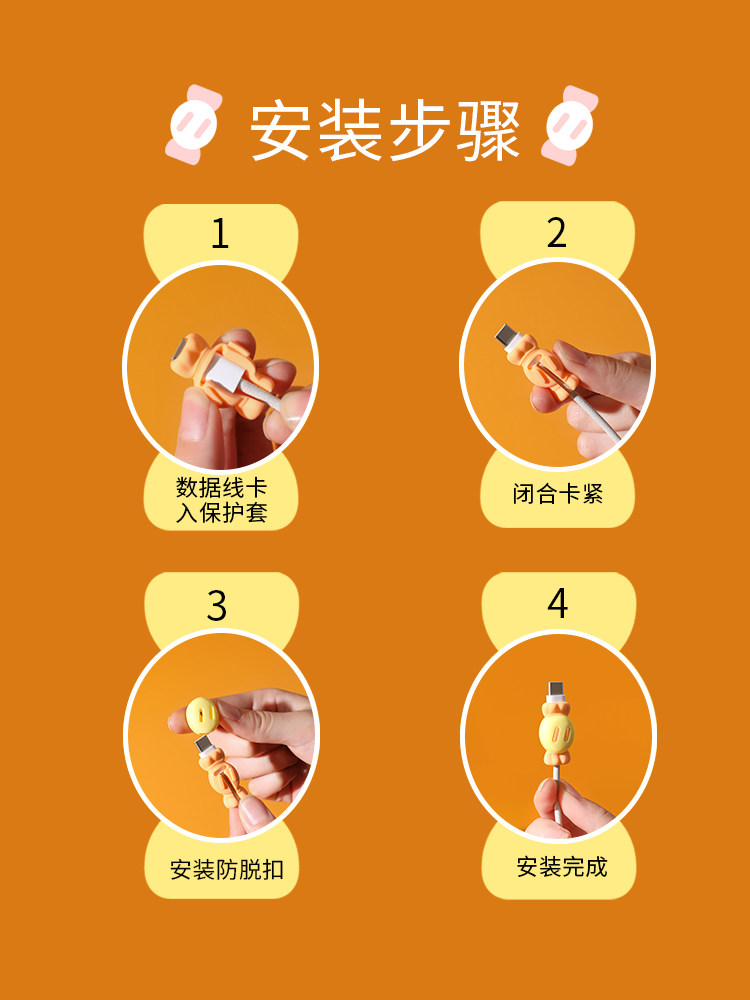 安装步骤

1
数据线卡入保护套

2
闭合卡紧

3
安装防脱扣

4
安装完成