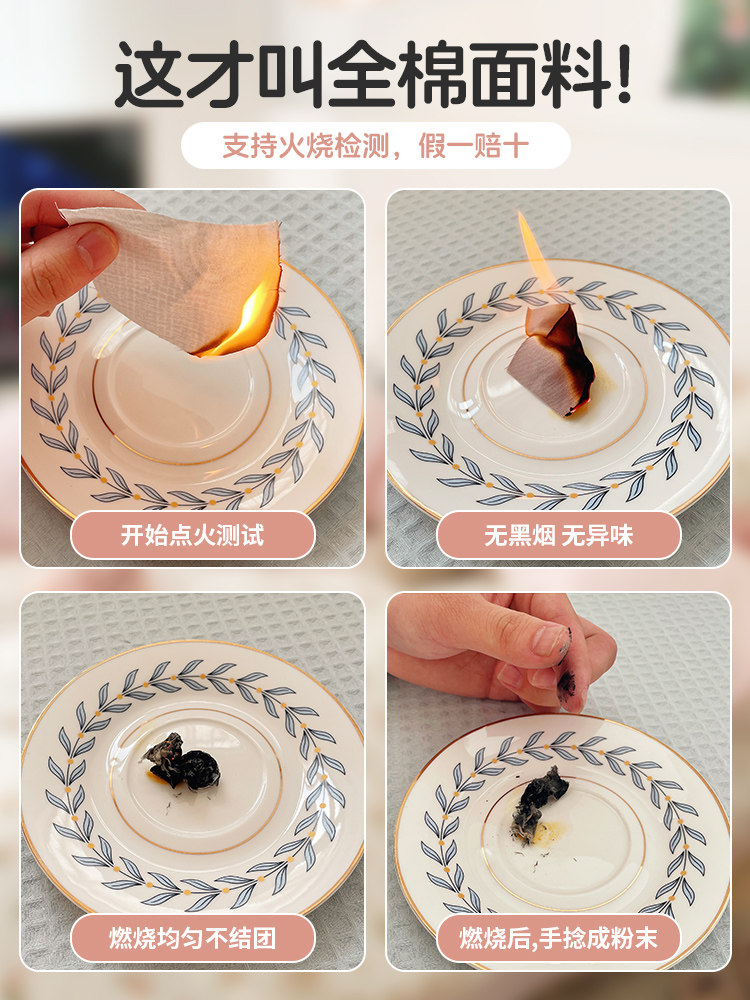 这才叫全棉面料!

支持火烧检测，假一赔十

开始点火测试

无黑烟 无异味

燃烧均匀不结团

燃烧后,手捻成粉末