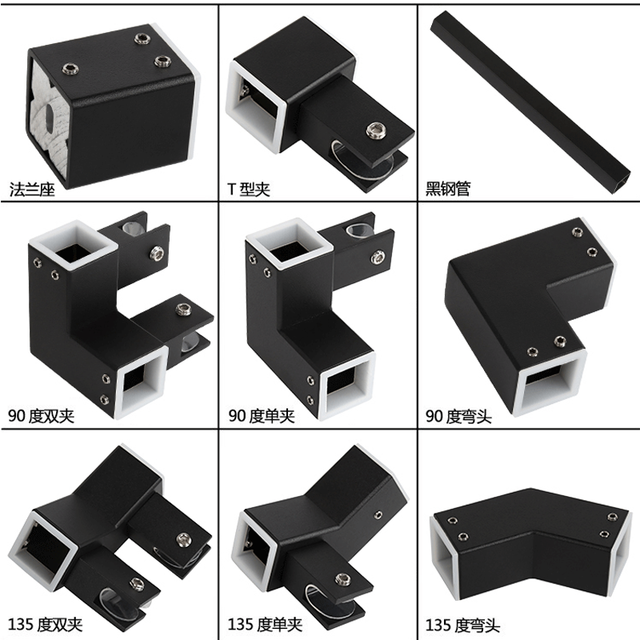 法兰座

T 型夹

黑钢管

90 度双夹

90 度单夹

90 度弯头

135 度双夹

135 度单夹

135 度弯头