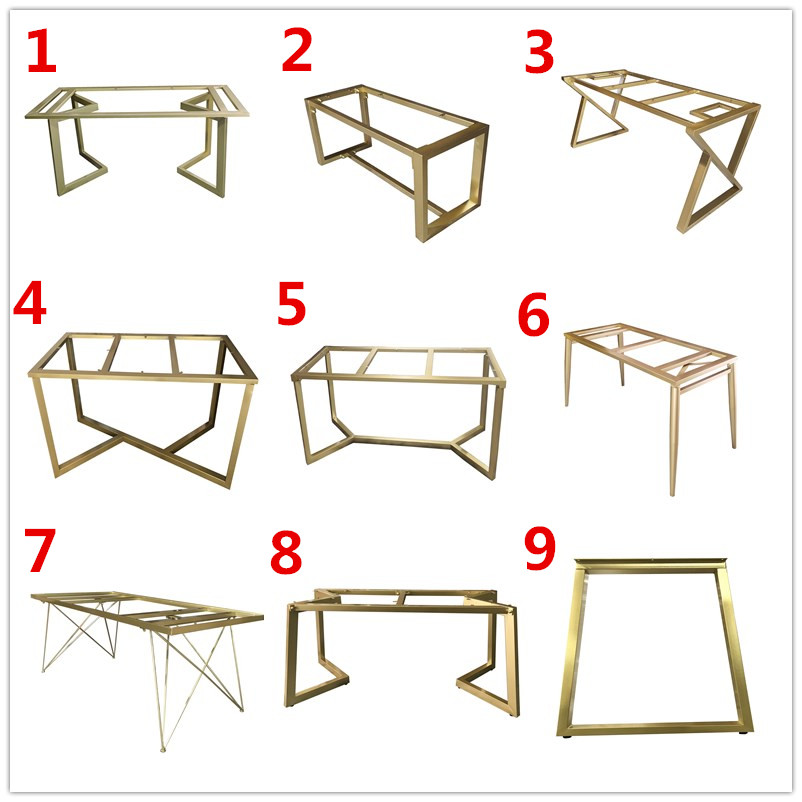 1
2
3
4
5
6
7
8
9