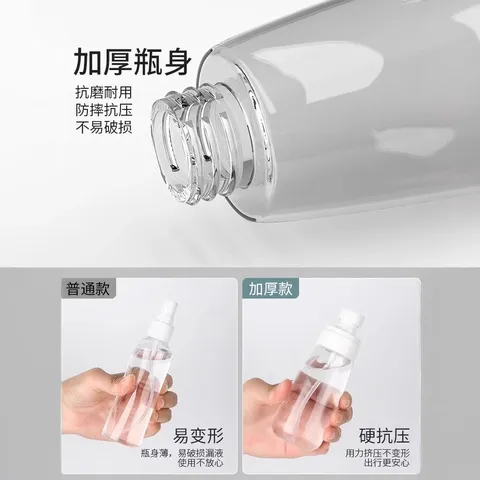 加厚瓶身

抗磨耐用
防摔抗压
不易破损

普通款

易变形
瓶身薄，易破损漏液
使用不放心

加厚款

硬抗压
用力挤压不变形
出行更安心