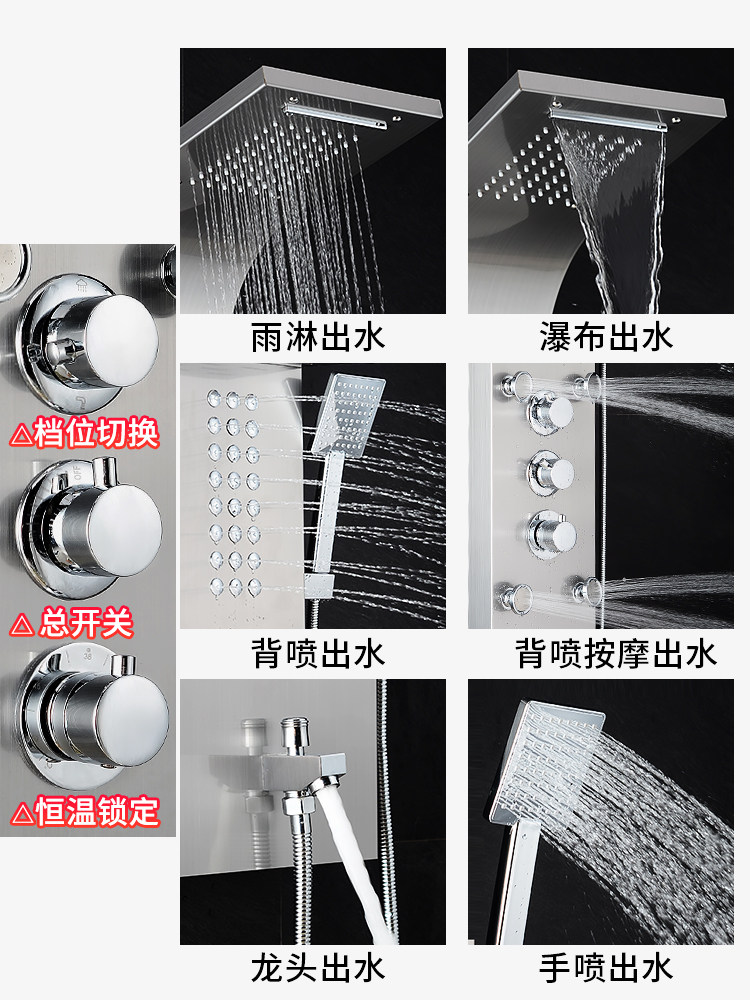 △档位切换

△总开关

△恒温锁定

雨淋出水

瀑布出水

背喷出水

背喷按摩出水

龙头出水

手喷出水