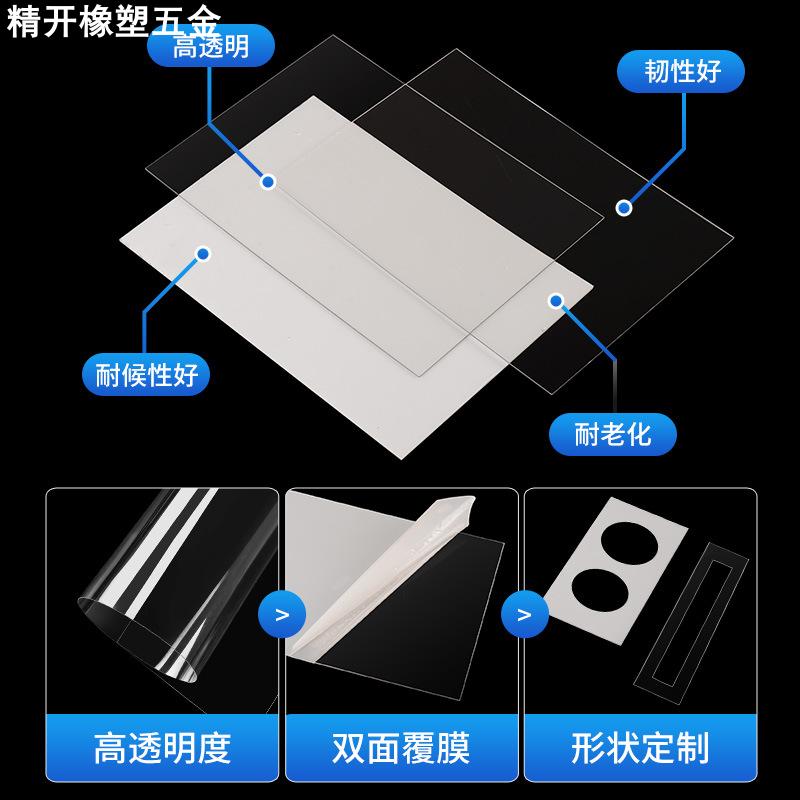 精开橡塑五金

高透明

韧性好

耐候性好

耐老化

>

>

高透明度

双面覆膜

形状定制