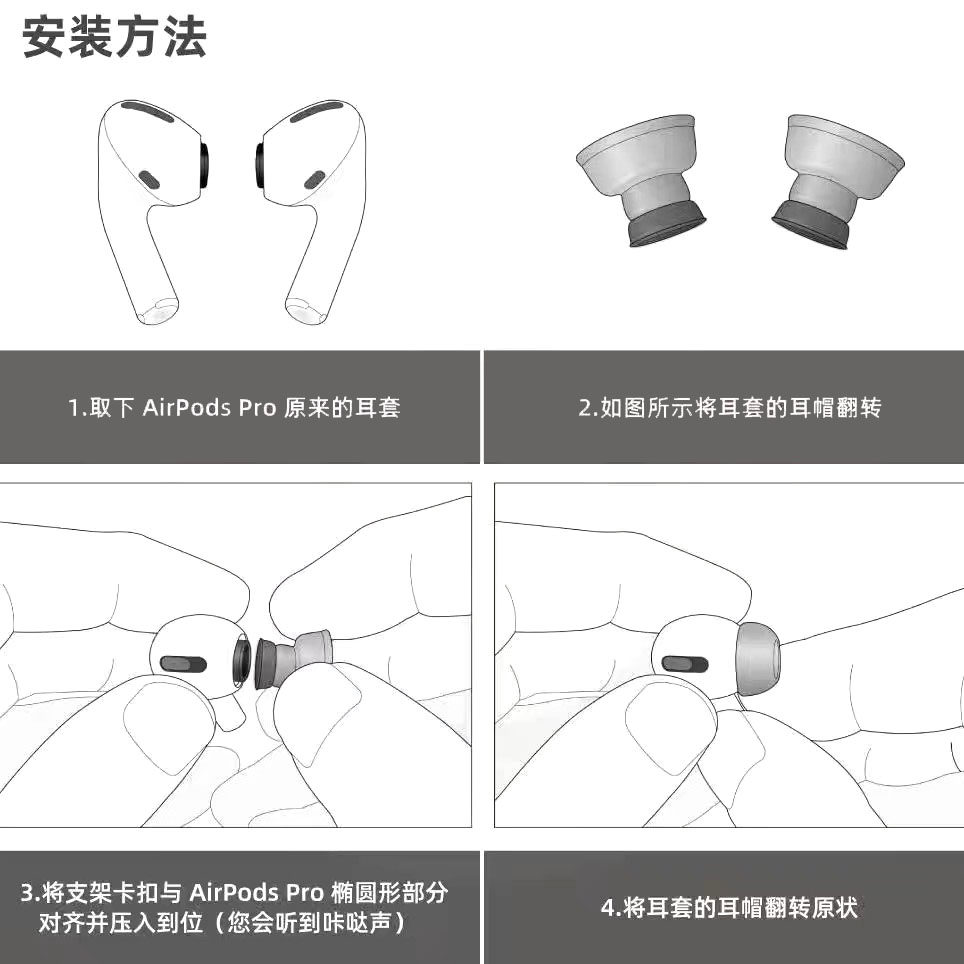 安装方法

1.取下 AirPods Pro 原来的耳套

2.如图所示将耳套的耳帽翻转

3.将支架卡扣与 AirPods Pro 椭圆形部分对齐并压入到位（您会听到咔哒声）

4.将耳套的耳帽翻转原状