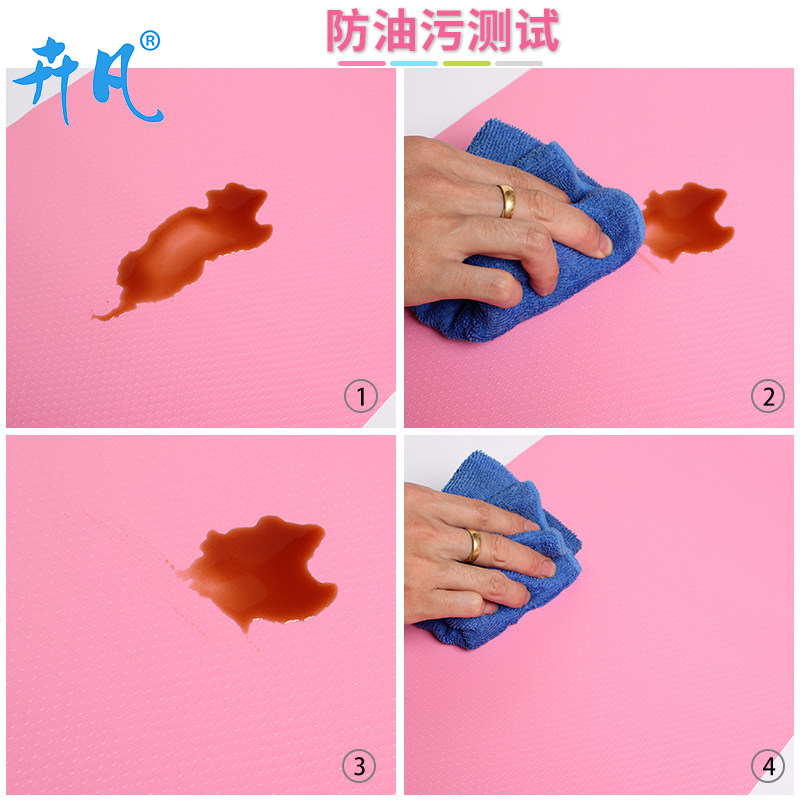 卉凡®

防油污测试

①

②

③

④