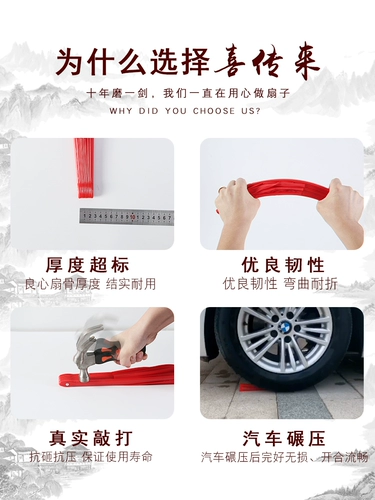 为什么选择喜传来

十年磨一剑，我们一直在用心做扇子

WHY DID YOU CHOOSE US?

1 2 3 4 5 6 7 8 9 10 1 2 3 4 5 6 7

厚度超标

良心扇骨厚度 结实耐用

优良韧性

优良韧性 弯曲耐折

真实敲打

抗砸抗压 保证使用寿命

汽车碾压

汽车碾压后完好无损、开合流畅