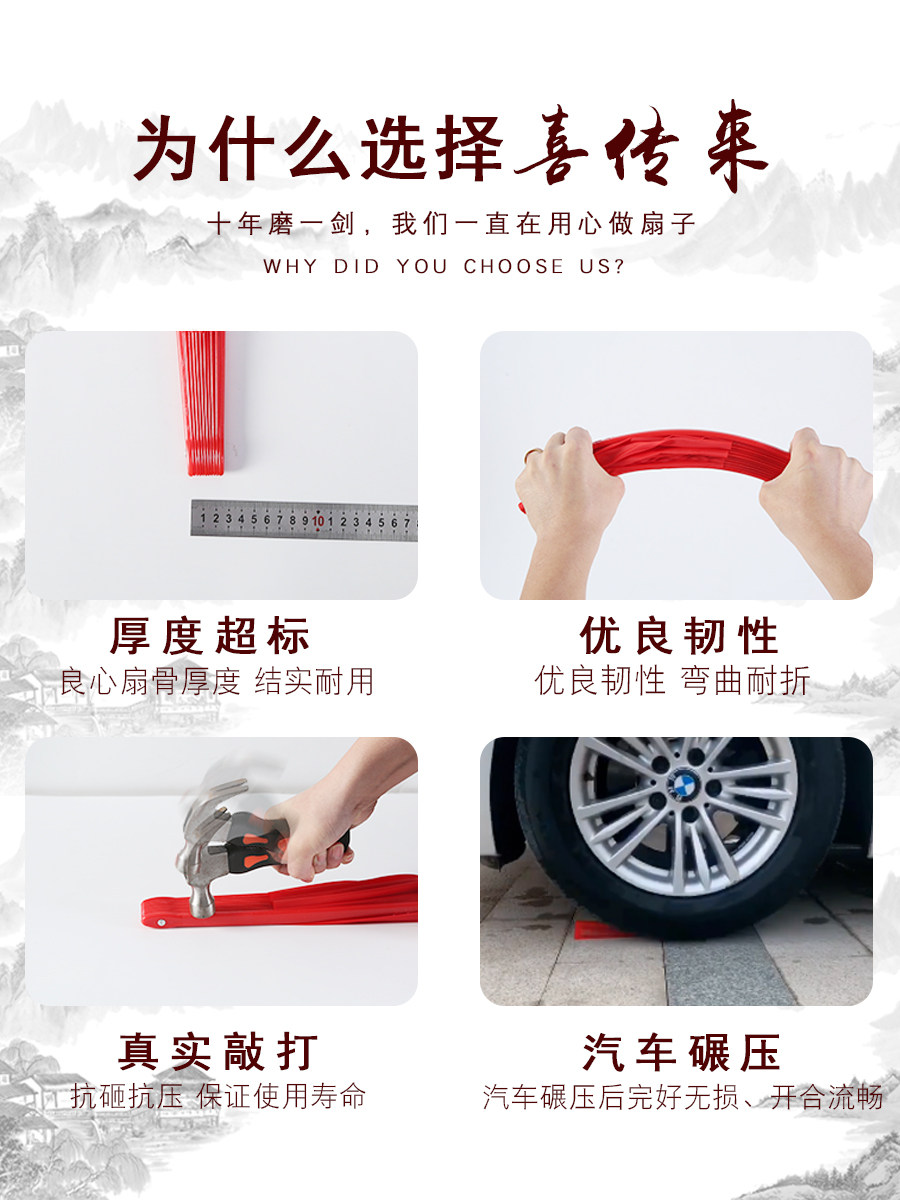 为什么选择喜传来

十年磨一剑，我们一直在用心做扇子

WHY DID YOU CHOOSE US?

1 2 3 4 5 6 7 8 9 10 1 2 3 4 5 6 7

厚度超标

良心扇骨厚度 结实耐用

优良韧性

优良韧性 弯曲耐折

真实敲打

抗砸抗压 保证使用寿命

汽车碾压

汽车碾压后完好无损、开合流畅