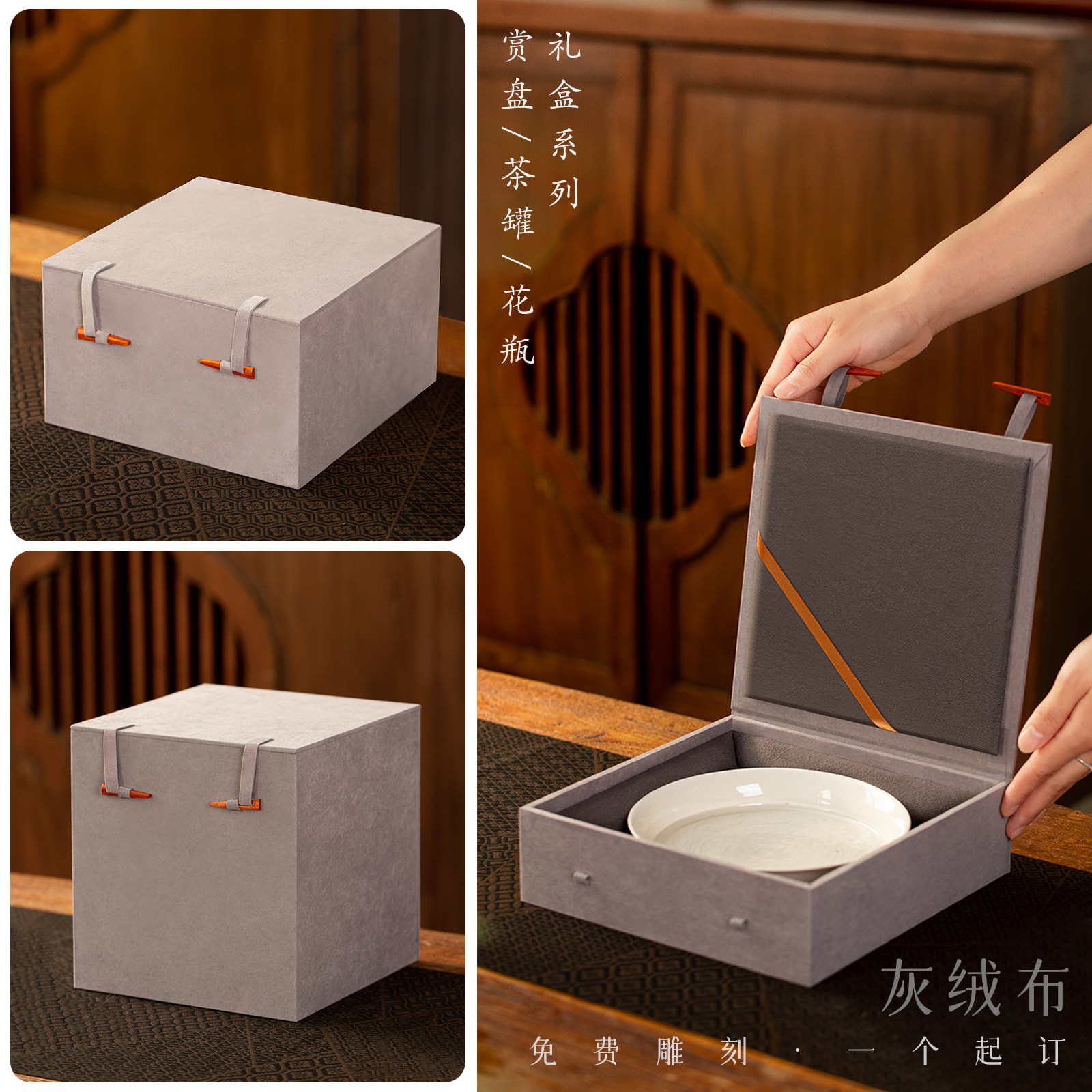 礼盒系列

赏盘/茶罐/花瓶

灰绒布

免费雕刻 · 一个起订