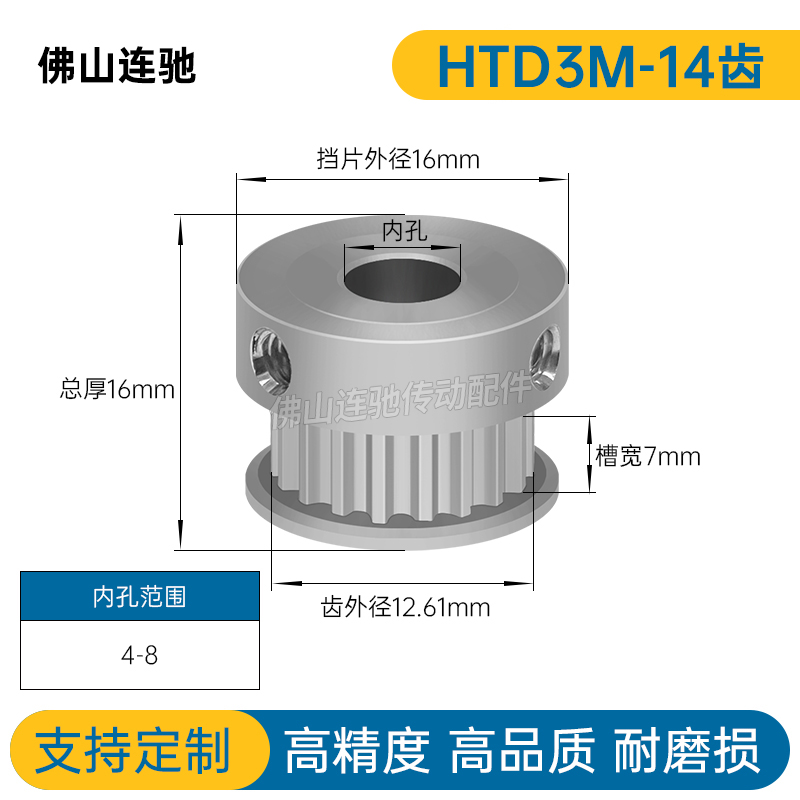 佛山连驰

HTD3M-14齿

挡片外径16mm

内孔

总厚16mm

佛山连驰传动配件

槽宽7mm

齿外径12.61mm

| 内孔范围 |
|---|
| 4-8 |

支持定制

高精度 高品质 耐磨损