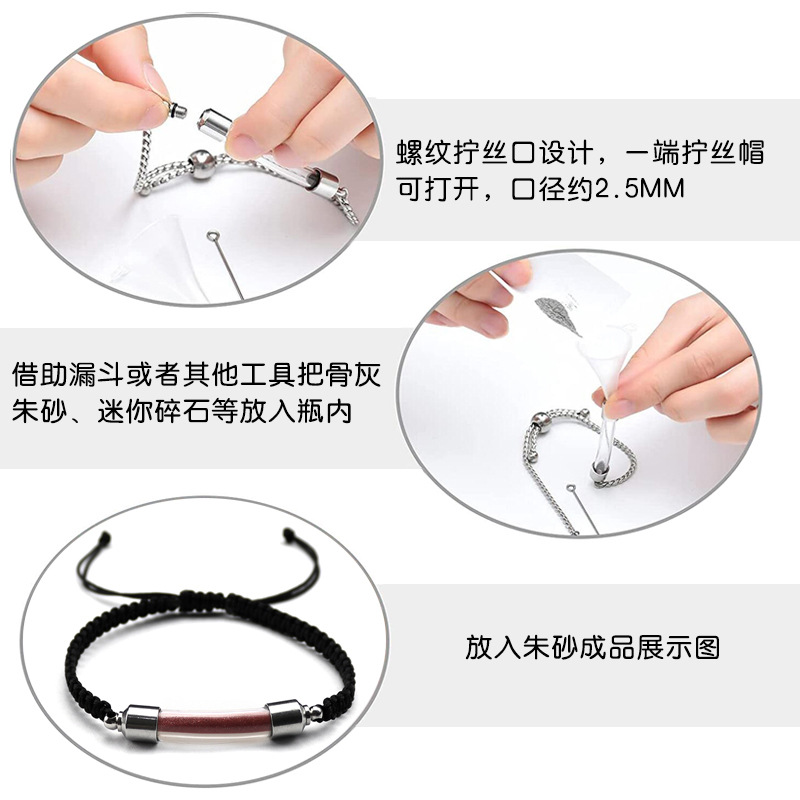 螺纹拧丝口设计，一端拧丝帽可打开，口径约2.5MM

借助漏斗或者其他工具把骨灰朱砂、迷你碎石等放入瓶内

放入朱砂成品展示图