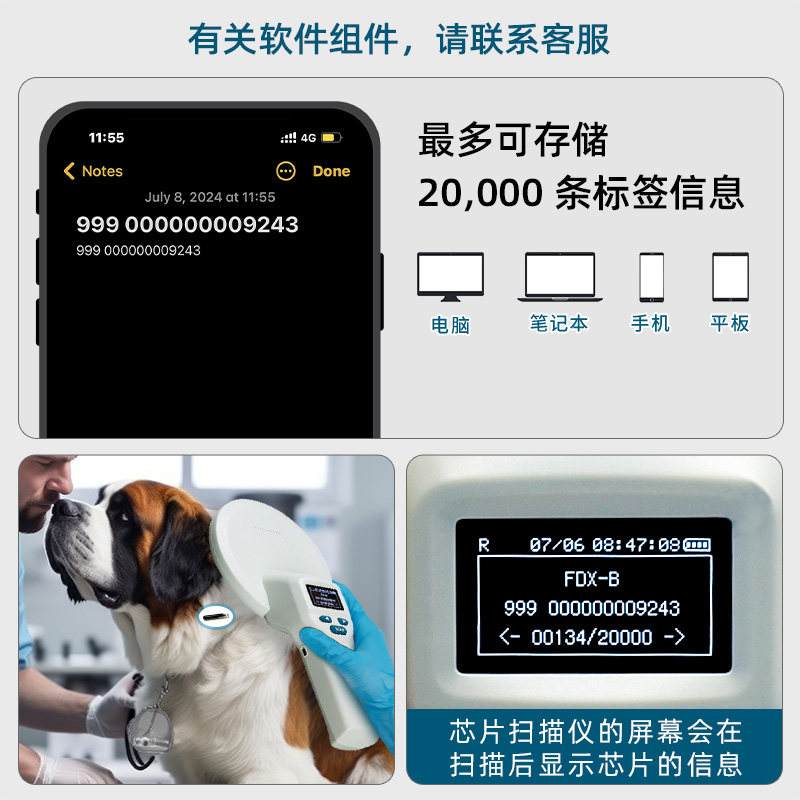 有关软件组件，请联系客服

11:55

4G

Notes

Done

July 8, 2024 at 11:55

999 000000009243

999 000000009243

最多可存储
20,000 条标签信息

电脑

笔记本

手机

平板

R 07/06 08:47:08

FDX-B

999 000000009243

<- 00134/20000 ->

芯片扫描仪的屏幕会在扫描后显示芯片的信息