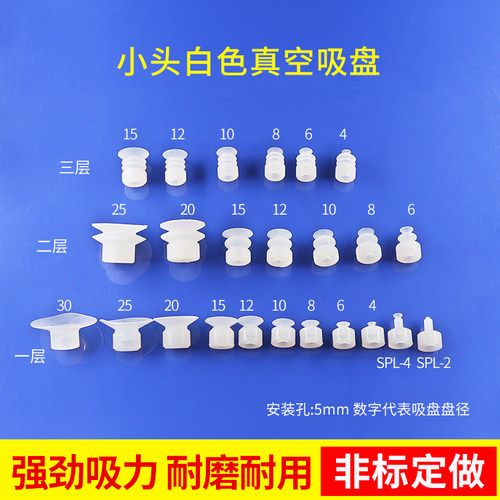 小头白色真空吸盘

15 12 10 8 6 4

三层

25 20 15 12 10 8 6

二层

30 25 20 15 12 10 8 6 4

一层

SPL-4 SPL-2

安装孔:5mm 数字代表吸盘盘径

强劲吸力 耐磨耐用 非标定做