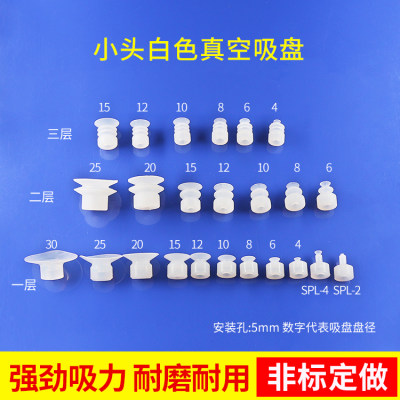 小头白色真空吸盘

15 12 10 8 6 4
三层

25 20 15 12 10 8 6
二层

30 25 20 15 12 10 8 6 4
一层
SPL-4 SPL-2

安装孔:5mm 数字代表吸盘盘径

强劲吸力 耐磨耐用 非标定做