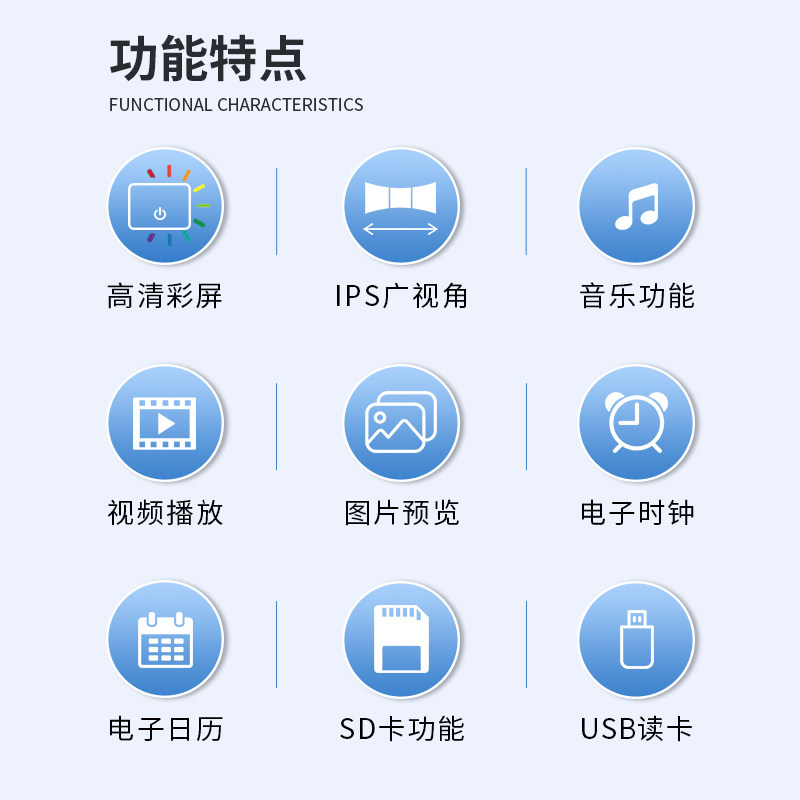 功能特点
FUNCTIONAL CHARACTERISTICS

高清彩屏

IPS广视角

音乐功能

视频播放

图片预览

电子时钟

电子日历

SD卡功能

USB读卡