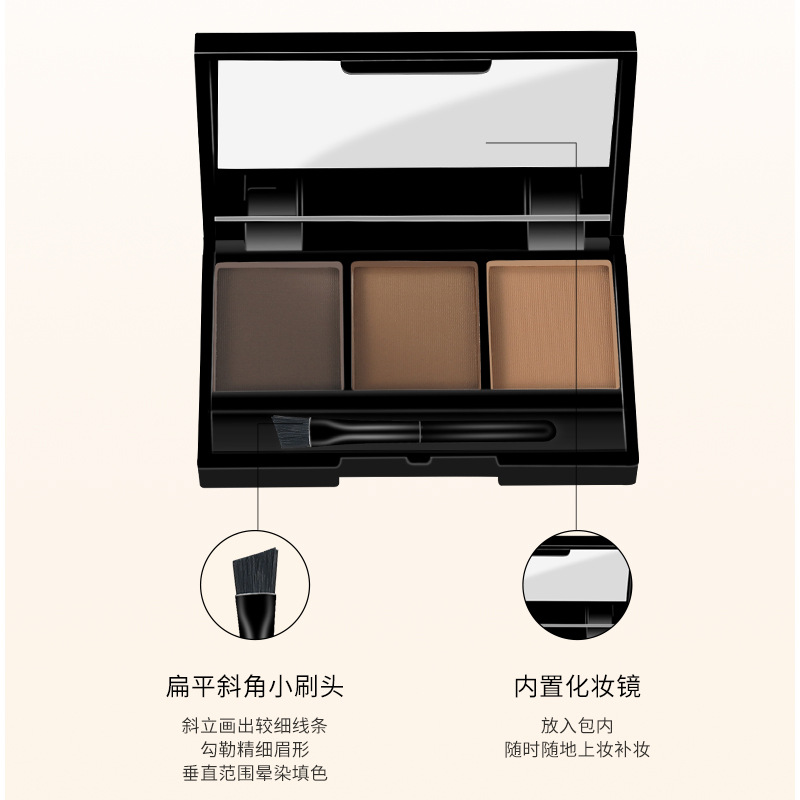 扁平斜角小刷头

斜立画出较细线条
勾勒精细眉形
垂直范围晕染填色

内置化妆镜

放入包内
随时随地上妆补妆