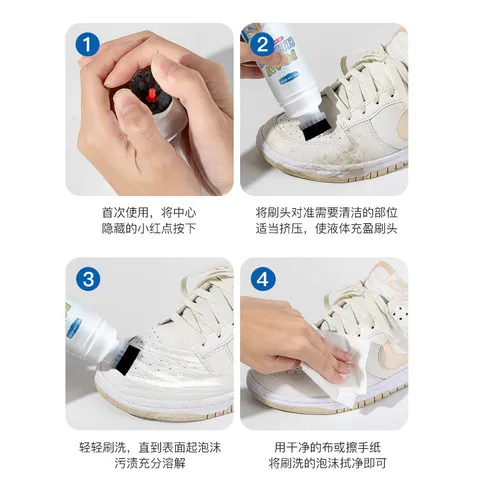 1

首次使用，将中心
隐藏的小红点按下

2

将刷头对准需要清洁的部位
适当挤压，使液体充盈刷头

3

轻轻刷洗，直到表面起泡沫
污渍充分溶解

4

用干净的布或擦手纸
将刷洗的泡沫拭净即可