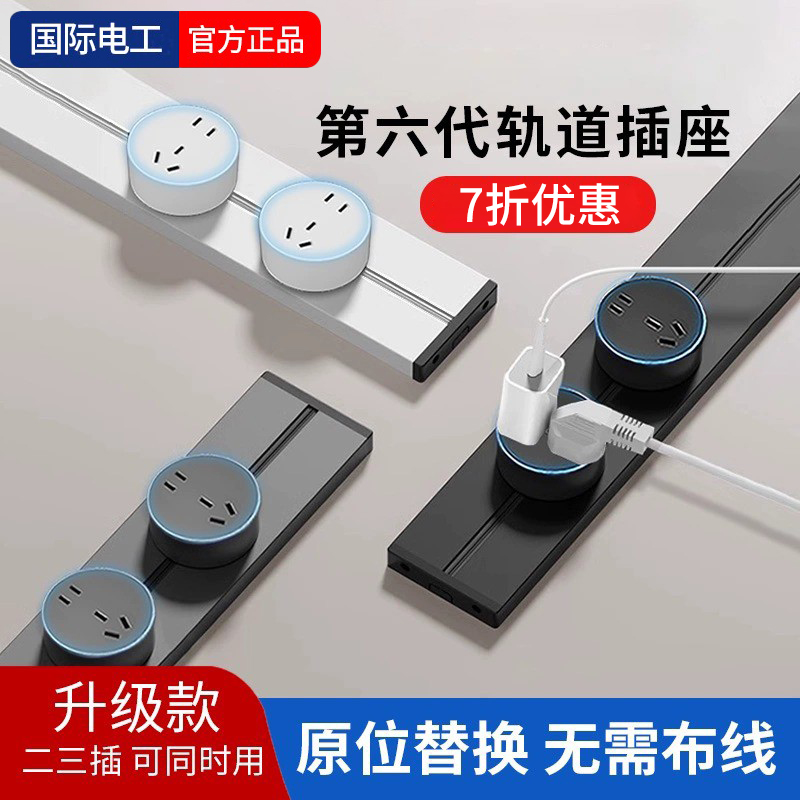 国际电工 官方正品

第六代轨道插座

7折优惠

升级款
二三插 可同时用

原位替换 无需布线