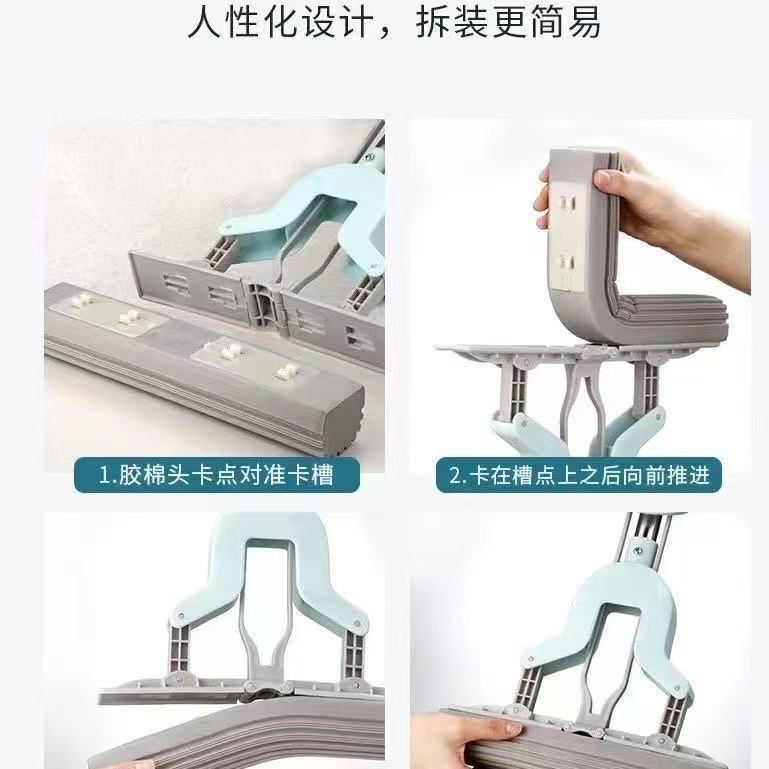 人性化设计，拆装更简易

1.胶棉头卡点对准卡槽

2.卡在槽点上之后向前推进