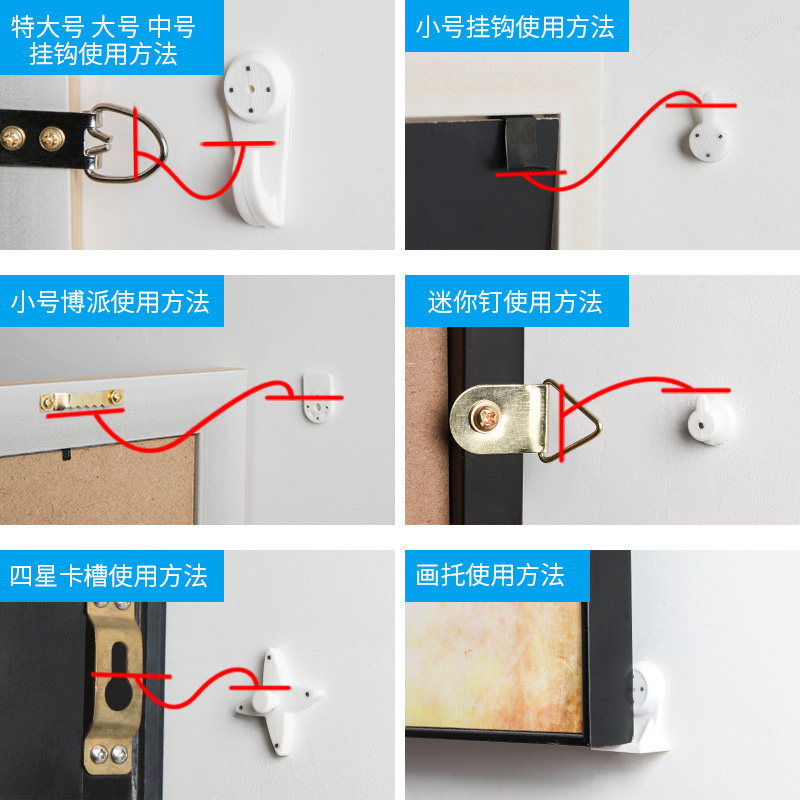 特大号 大号 中号
挂钩使用方法

小号挂钩使用方法

小号博派使用方法

迷你钉使用方法

四星卡槽使用方法

画托使用方法