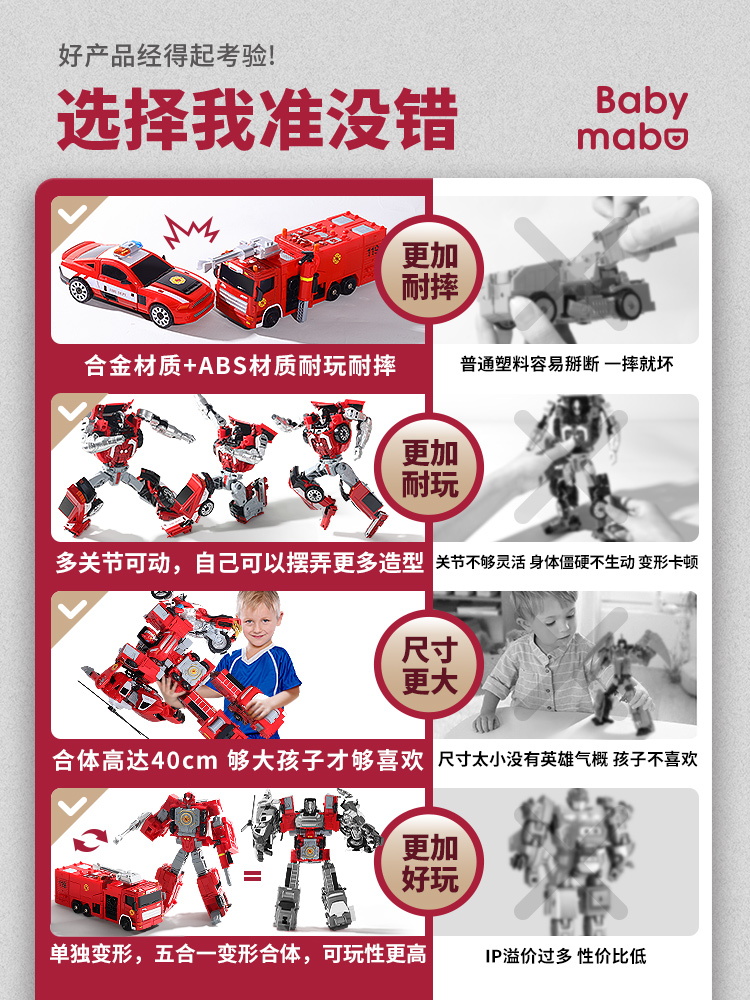 好产品经得起考验!

选择我准没错

Baby mabo

更加耐摔

合金材质+ABS材质耐玩耐摔

普通塑料容易掰断 一摔就坏

更加耐玩

多关节可动，自己可以摆弄更多造型

关节不够灵活 身体僵硬不生动 变形卡顿

尺寸更大

合体高达40cm 够大孩子才够喜欢

尺寸太小没有英雄气概 孩子不喜欢

更加好玩

单独变形，五合一变形合体，可玩性更高

IP溢价过多 性价比低