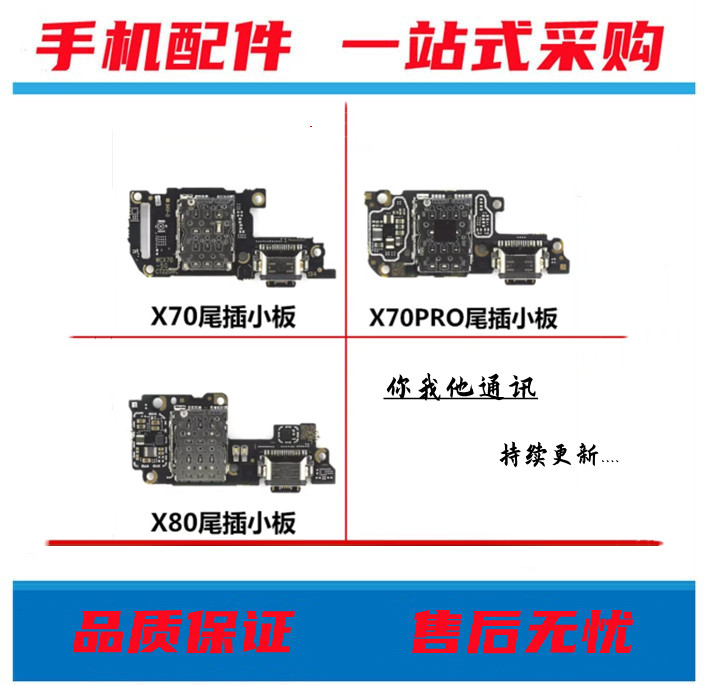 手机配件 一站式采购

X70尾插小板

X70PRO尾插小板

X80尾插小板

你我他通讯

持续更新....

品质保证 售后无忧