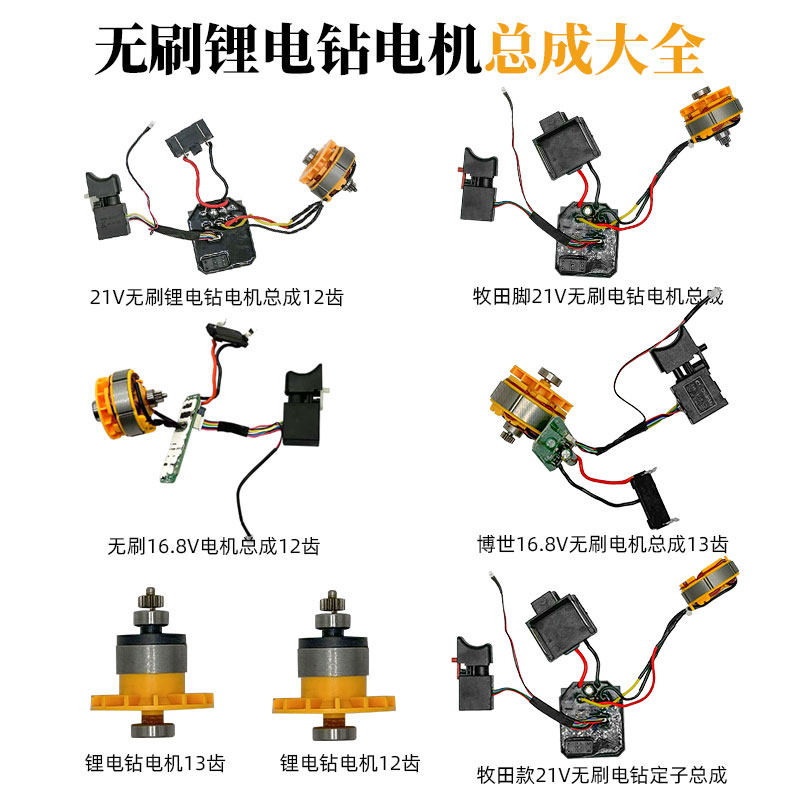 无刷锂电钻电机总成大全

21V无刷锂电钻电机总成12齿

牧田脚21V无刷电钻电机总成

无刷16.8V电机总成12齿

博世16.8V无刷电机总成13齿

锂电钻电机13齿

锂电钻电机12齿

牧田款21V无刷电钻定子总成