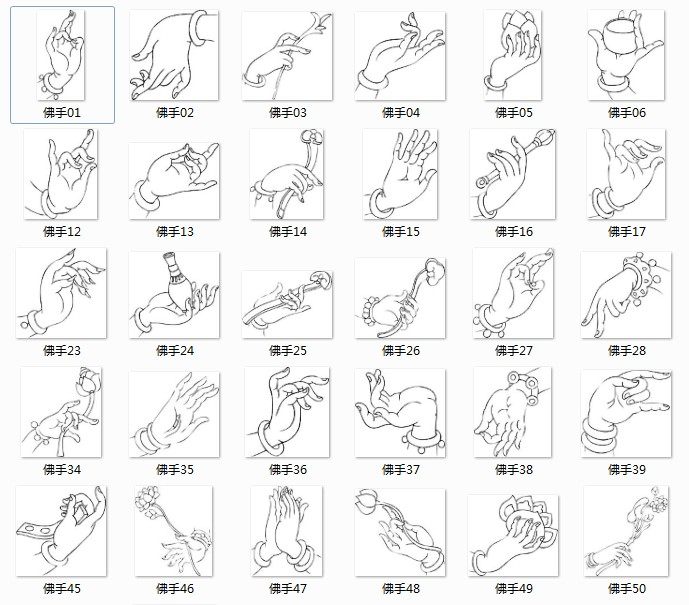 佛手01 佛手02 佛手03 佛手04 佛手05 佛手06

佛手12 佛手13 佛手14 佛手15 佛手16 佛手17

佛手23 佛手24 佛手25 佛手26 佛手27 佛手28

佛手34 佛手35 佛手36 佛手37 佛手38 佛手39

佛手45 佛手46 佛手47 佛手48 佛手49 佛手50