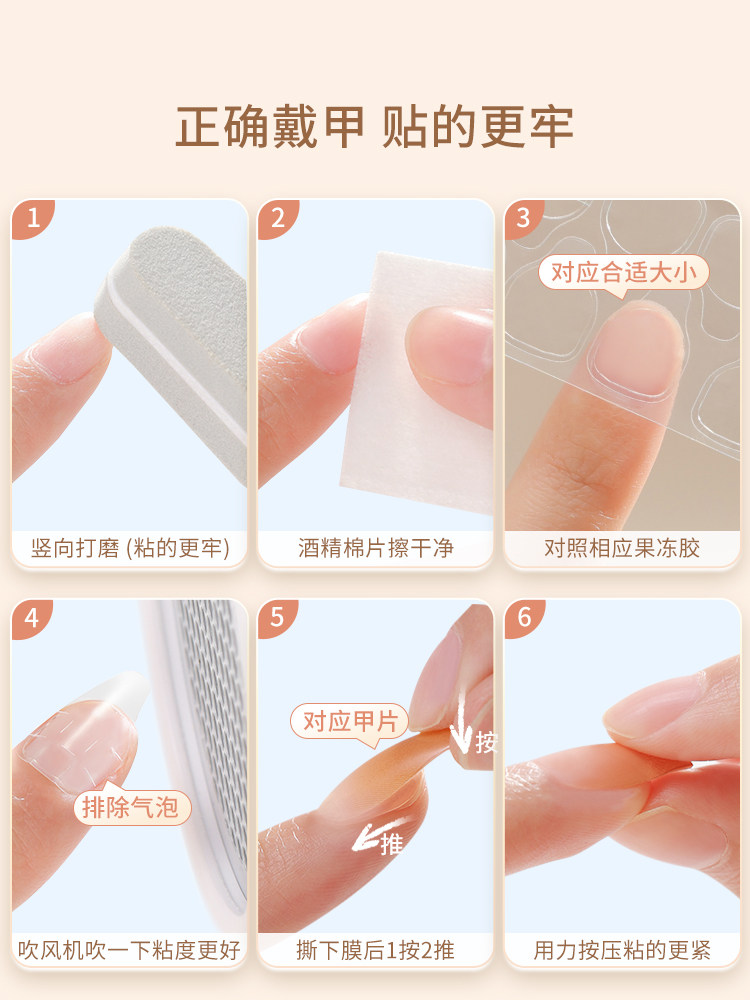 正确戴甲 贴的更牢

1
竖向打磨 (粘的更牢)

2
酒精棉片擦干净

3
对应合适大小
对照相应果冻胶

4
排除气泡
吹风机吹一下粘度更好

5
对应甲片
按
推
撕下膜后1按2推

6
用力按压粘的更紧