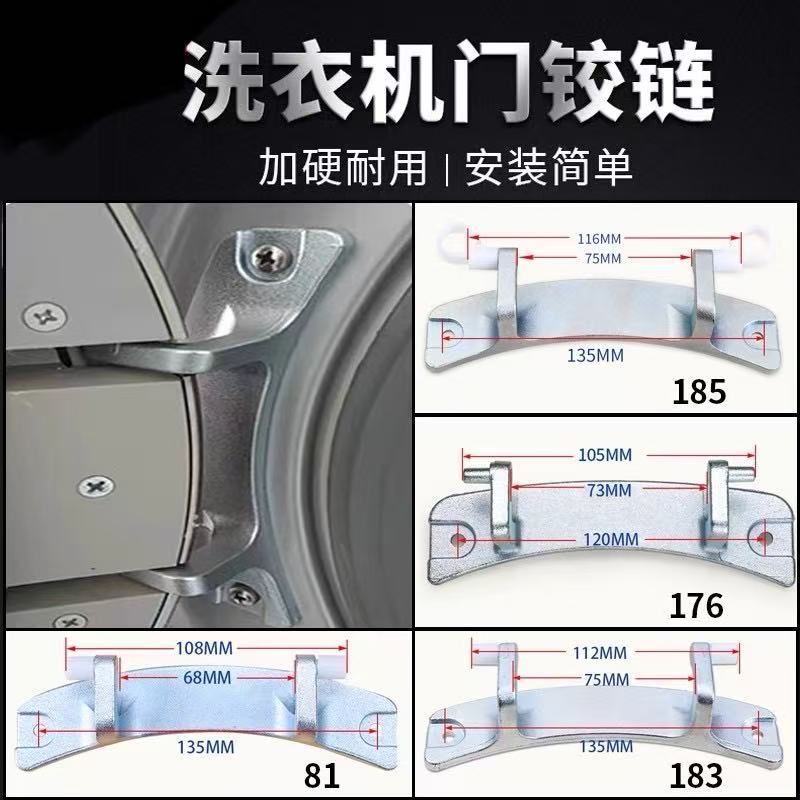 洗衣机门铰链

加硬耐用 | 安装简单

116MM
75MM
135MM
185

105MM
73MM
120MM
176

108MM
68MM
135MM
81

112MM
75MM
135MM
183