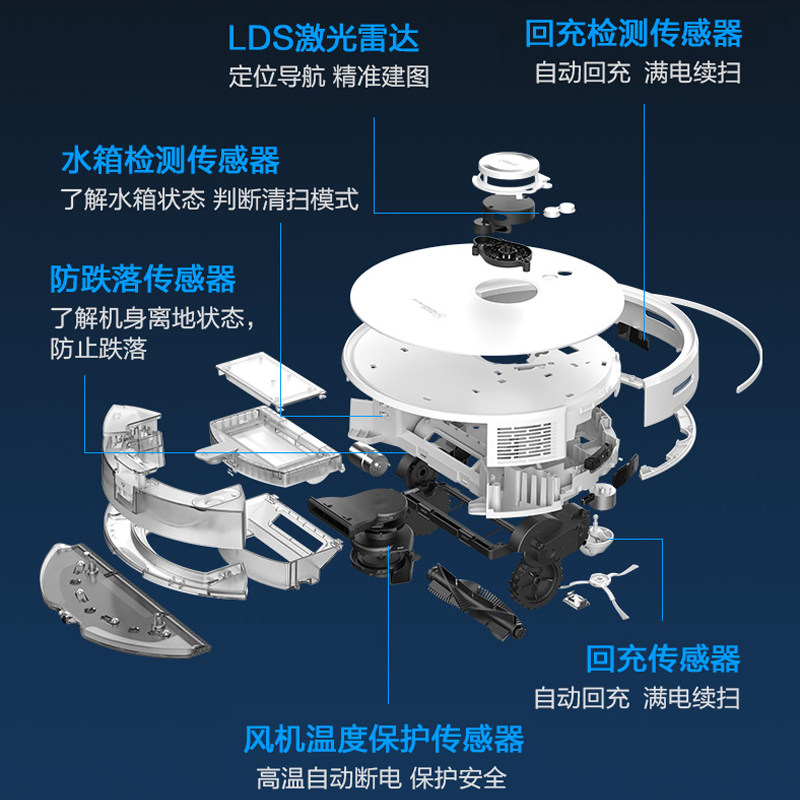 LDS激光雷达
定位导航 精准建图

回充检测传感器
自动回充 满电续扫

水箱检测传感器
了解水箱状态 判断清扫模式

防跌落传感器
了解机身离地状态，防止跌落

回充传感器
自动回充 满电续扫

风机温度保护传感器
高温自动断电 保护安全