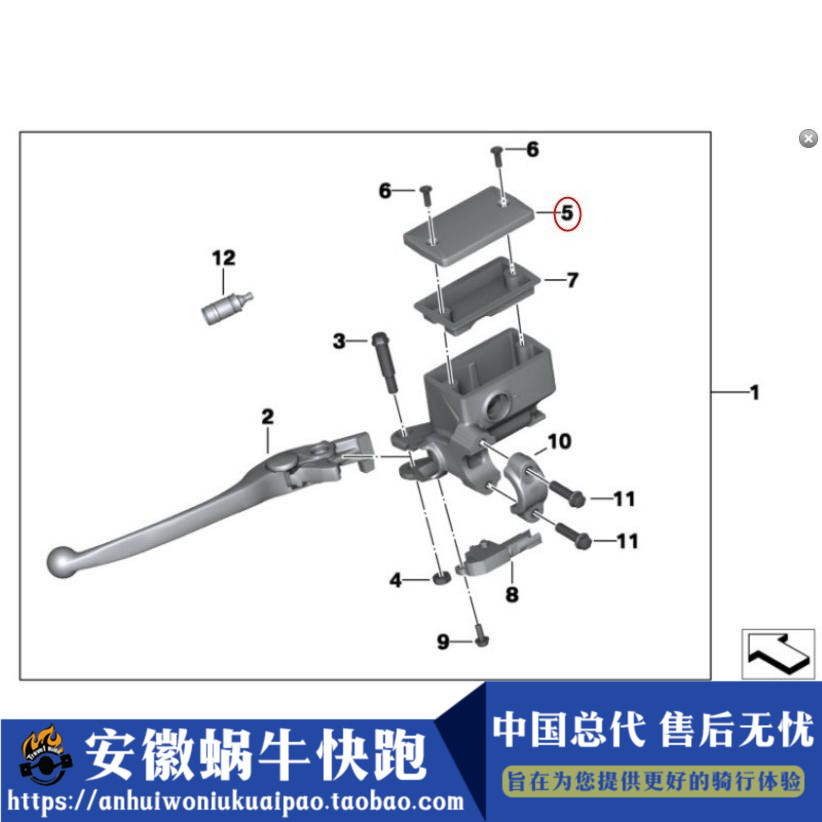 6
6
5
12
7
3
1
2
10
11
11
4
8
9

安徽蜗牛快跑
https://anhuiwoniukuaipao.taobao.com
中国总代 售后无忧
旨在为您提供更好的骑行体验