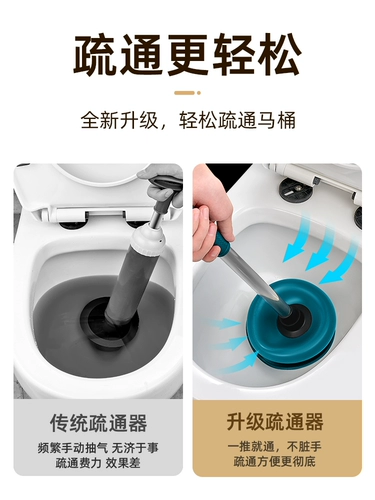 疏通更轻松

全新升级，轻松疏通马桶

传统疏通器

频繁手动抽气 无济于事
疏通费力 效果差

升级疏通器

一推就通，不脏手
疏通方便更彻底