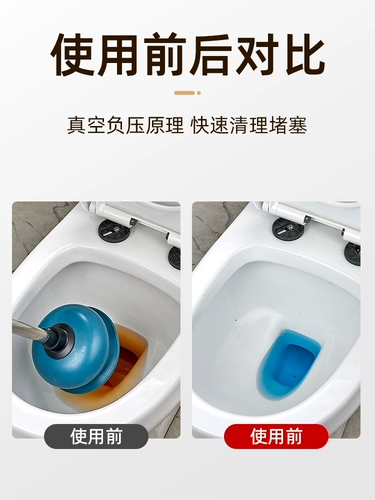 使用前后对比

真空负压原理 快速清理堵塞

使用前

使用前