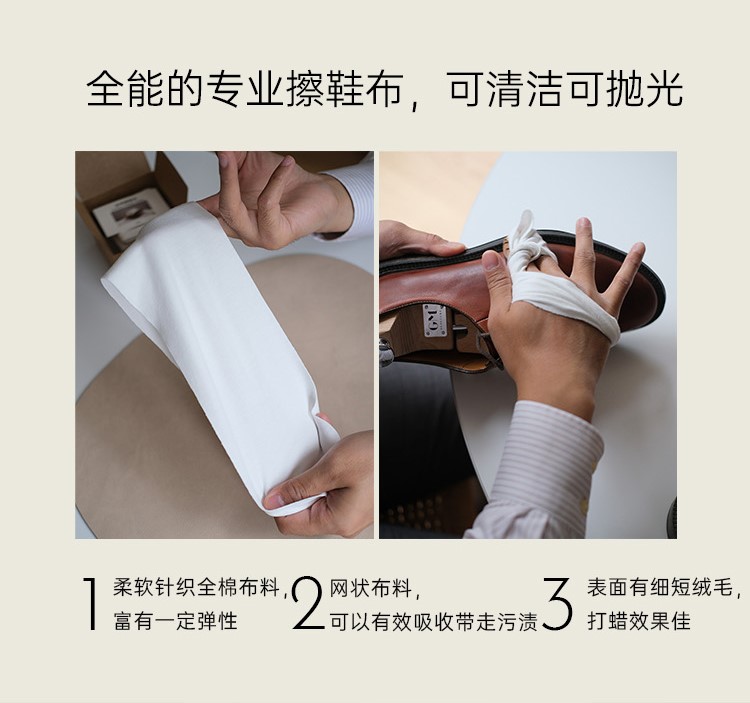 全能的专业擦鞋布，可清洁可抛光

GN

1 柔软针织全棉布料，富有一定弹性

2 网状布料，可以有效吸收带走污渍

3 表面有细短绒毛，打蜡效果佳