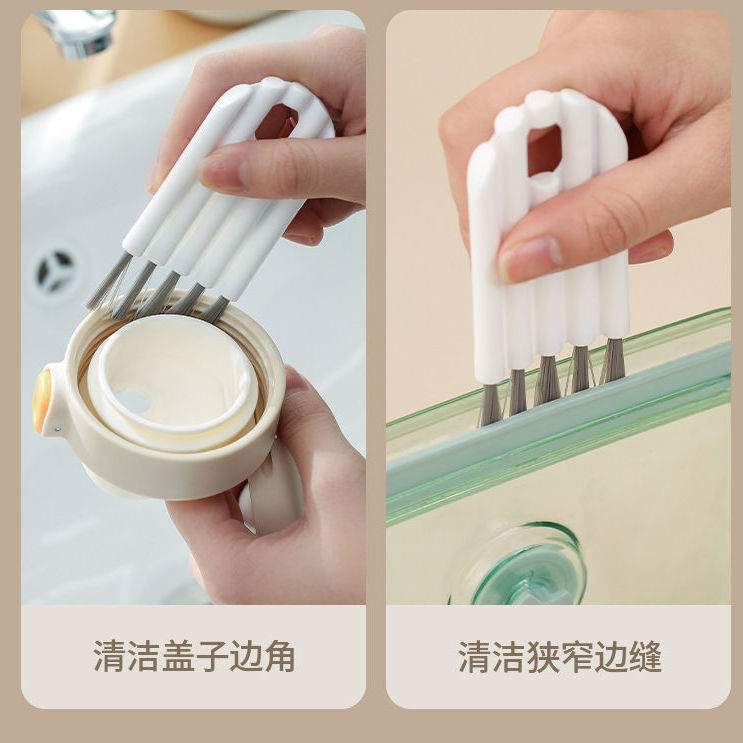 清洁盖子边角

清洁狭窄边缝