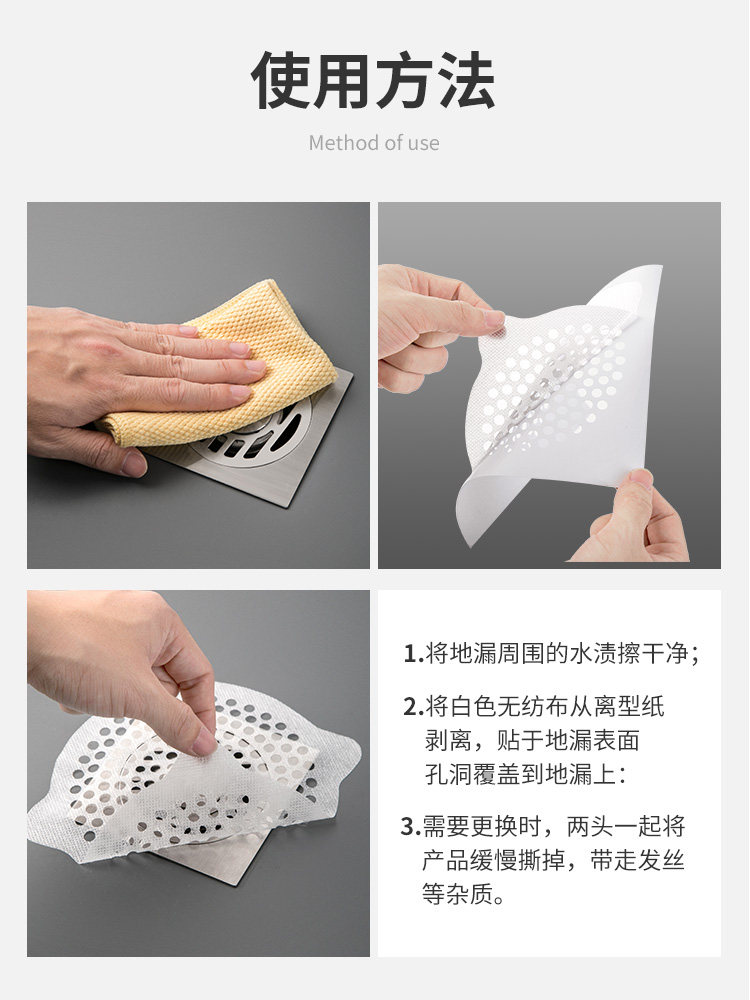 使用方法

Method of use

1.将地漏周围的水渍擦干净；

2.将白色无纺布从离型纸剥离，贴于地漏表面孔洞覆盖到地漏上：

3.需要更换时，两头一起将产品缓慢撕掉，带走发丝等杂质。